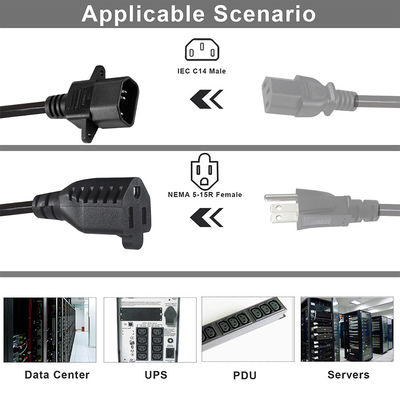 Applicable Scenario

IEC C14 Male

NEMA 5-15R Female

Data Center

UPS

PDU

Servers